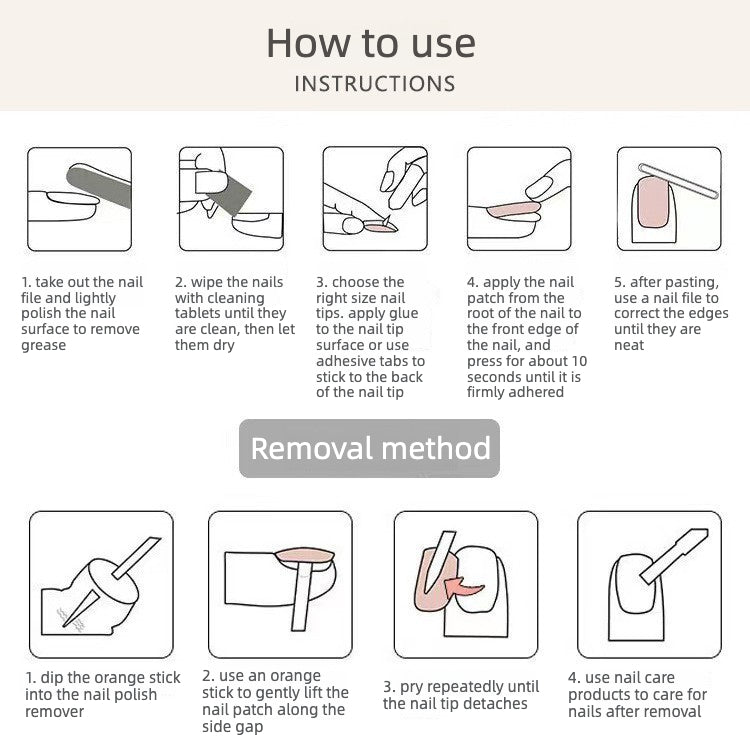 How to use
INSTRUCTIONS

1. take out the nail file and lightly polish the nail surface to remove grease

2. wipe the nails with cleaning tablets until they are clean, then let them dry

3. choose the right size nail tips. apply glue to the nail tip surface or use adhesive tabs to stick to the back of the nail tip

4. apply the nail patch from the root of the nail to the front edge of the nail, and press for about 10 seconds until it is firmly adhered

5. after pasting, use a nail file to correct the edges until they are neat

Removal method

1. dip the orange stick into the nail polish remover

2. use an orange stick to gently lift the nail patch along the side gap

3. pry repeatedly until the nail tip detaches

4. use nail care products to care for nails after removal